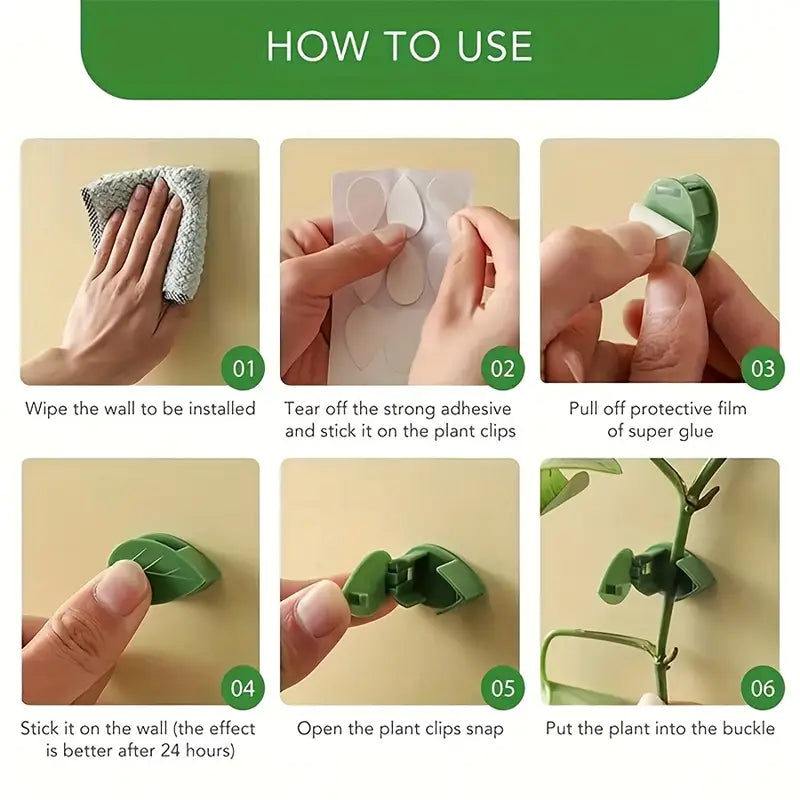 HOW TO USE

01
Wipe the wall to be installed

02
Tear off the strong adhesive and stick it on the plant clips

03
Pull off protective film of super glue

04
Stick it on the wall (the effect is better after 24 hours)

05
Open the plant clips snap

06
Put the plant into the buckle